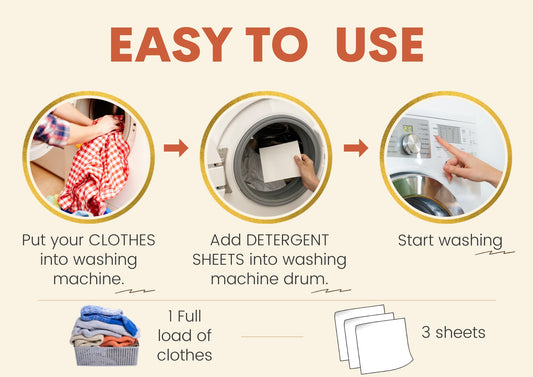 EASY TO USE

Put your CLOTHES into washing machine.

Add DETERGENT SHEETS into washing machine drum.

Start washing

1 Full load of clothes

3 sheets